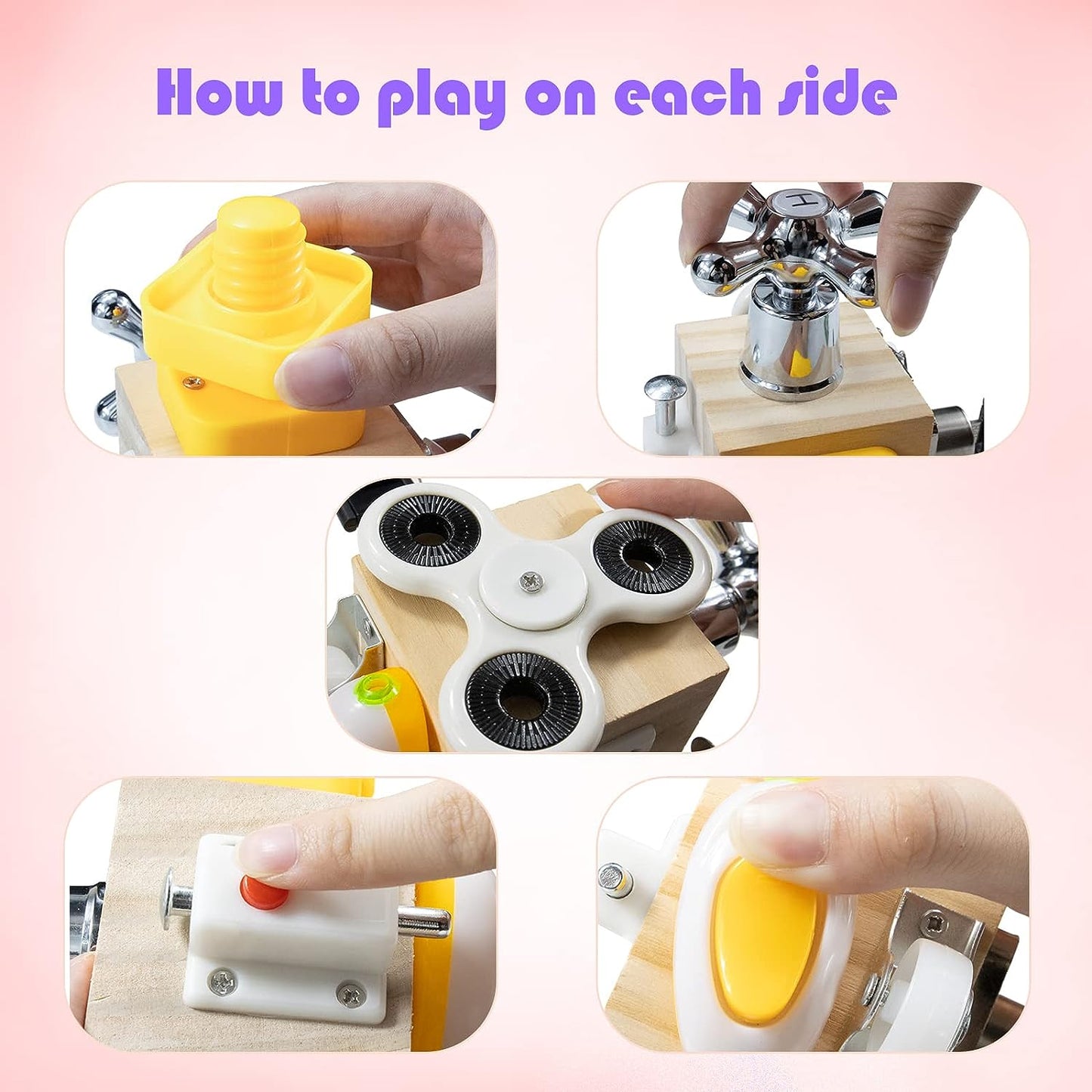 How to play on each side

H